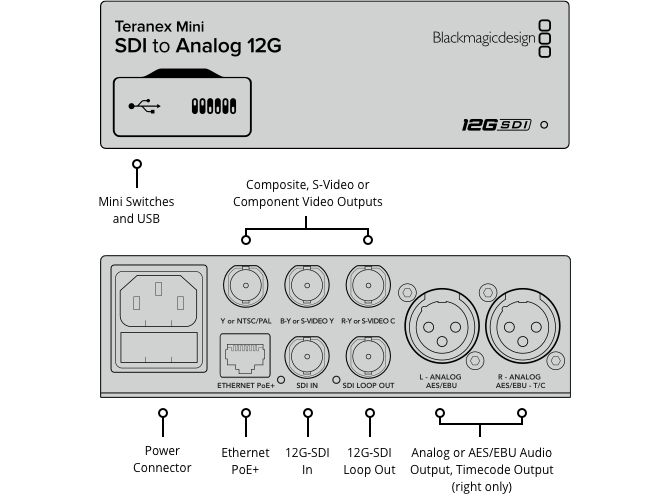 Teranex Mini
SDI to Analog 12G

Blackmagicdesign

12G SDI

Mini Switches and USB

Composite, S-Video or Component Video Outputs

Y or NTSC/PAL

B-Y or S-VIDEO Y

R-Y or S-VIDEO C

ETHERNET PoE+

SDI IN

SDI LOOP OUT

L - ANALOG AES/EBU

R - ANALOG AES/EBU - T/C

Power Connector

Ethernet PoE+

12G-SDI In

12G-SDI Loop Out

Analog or AES/EBU Audio Output, Timecode Output (right only)